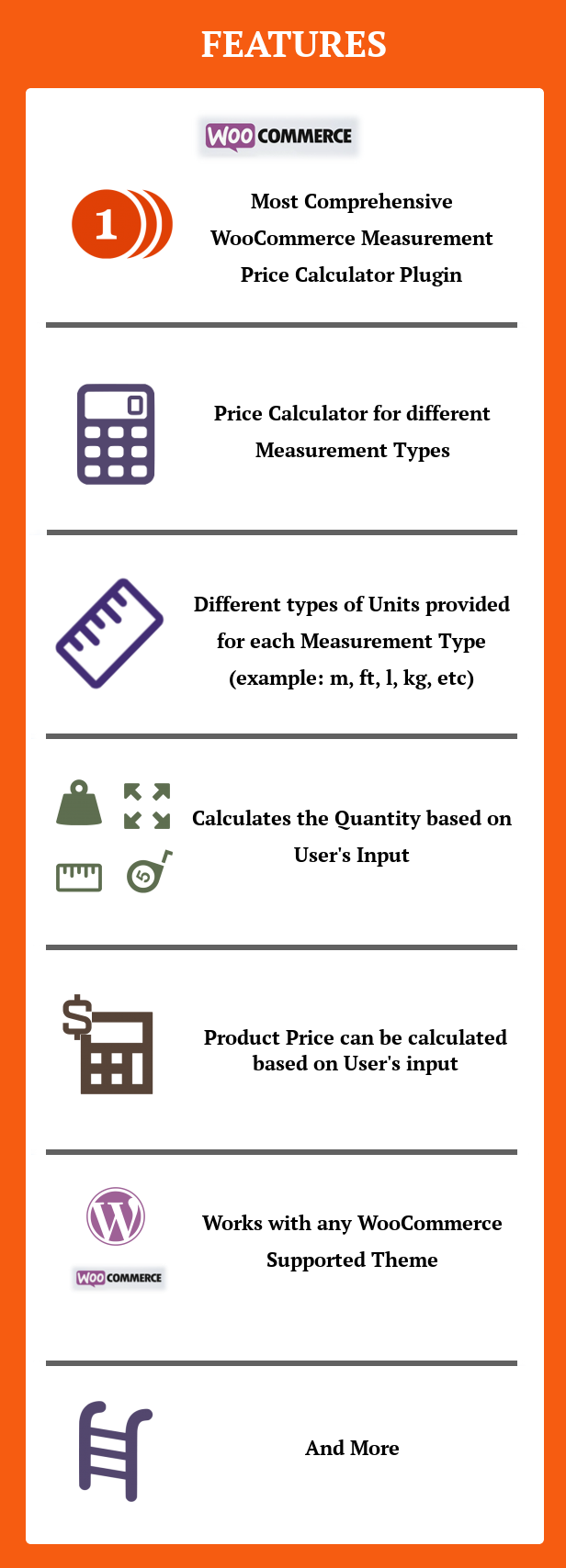 FEATURES

WOO COMMERCE

1

Most Comprehensive WooCommerce Measurement Price Calculator Plugin

Price Calculator for different Measurement Types

Different types of Units provided for each Measurement Type (example: m, ft, l, kg, etc)

5

Calculates the Quantity based on User's Input

$

Product Price can be calculated based on User's input

WOO COMMERCE

Works with any WooCommerce Supported Theme

And More